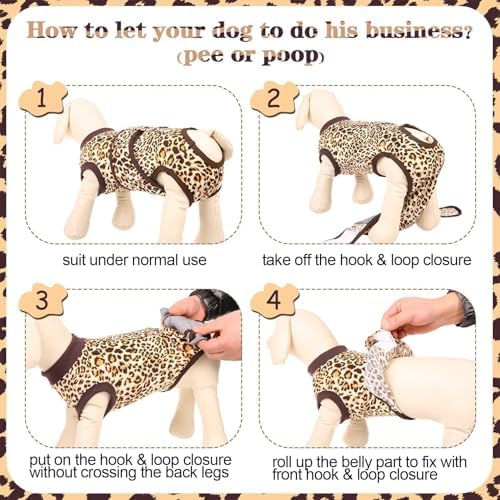 How to let your dog to do his business?
(pee or poop)

1

suit under normal use

2

take off the hook & loop closure

3

put on the hook & loop closure without crossing the back legs

4

roll up the belly part to fix with front hook & loop closure