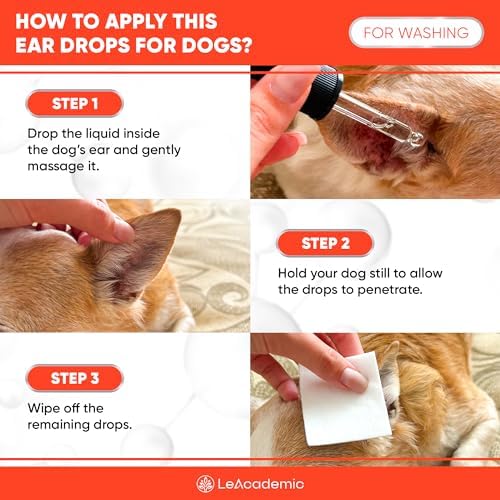 HOW TO APPLY THIS EAR DROPS FOR DOGS?

FOR WASHING

STEP 1

Drop the liquid inside the dog's ear and gently massage it.

STEP 2

Hold your dog still to allow the drops to penetrate.

STEP 3

Wipe off the remaining drops.

LeAcademic