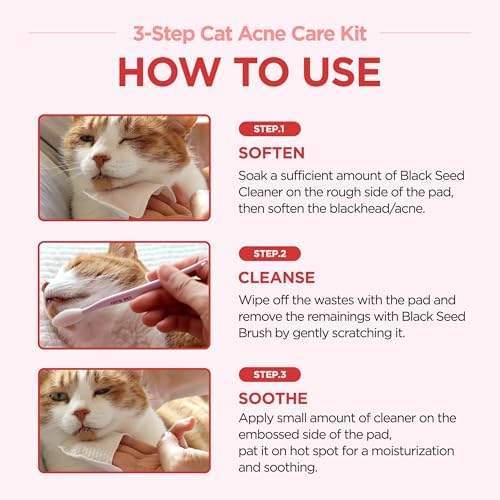 3-Step Cat Acne Care Kit

HOW TO USE

STEP.1

SOFTEN

Soak a sufficient amount of Black Seed Cleaner on the rough side of the pad, then soften the blackhead/acne.

STEP.2

CLEANSE

Wipe off the wastes with the pad and remove the remainings with Black Seed Brush by gently scratching it.

STEP.3

SOOTHE

Apply small amount of cleaner on the embossed side of the pad,
pat it on hot spot for a moisturization and soothing.