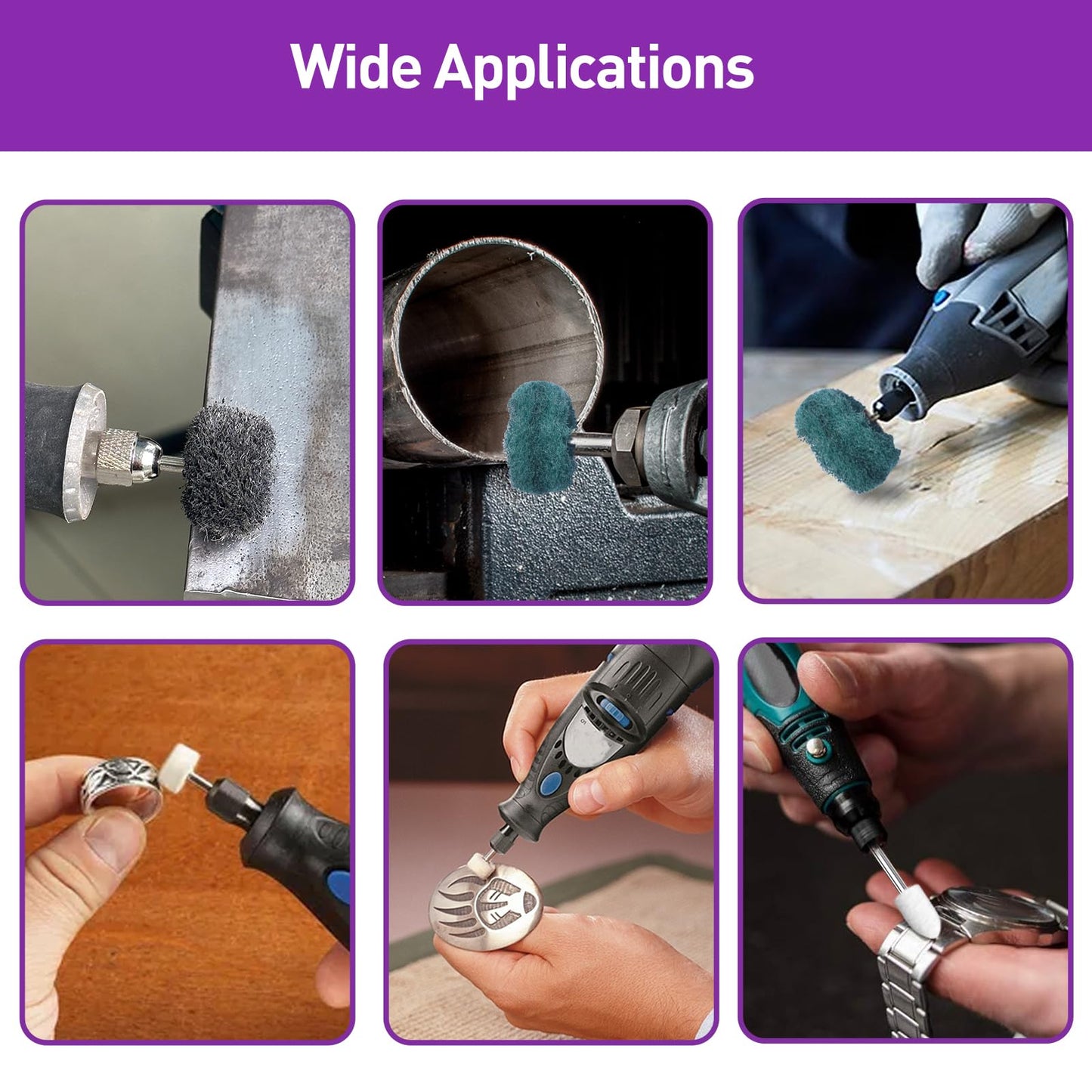 Wide Applications