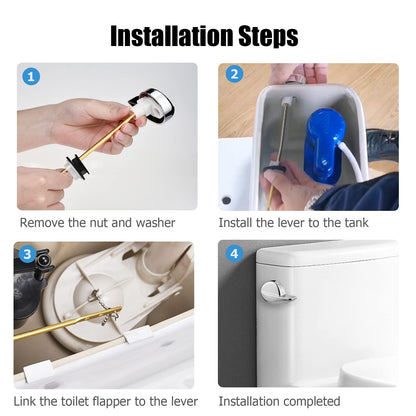 Installation Steps

1

Remove the nut and washer

2

Install the lever to the tank

3

Link the toilet flapper to the lever

4

Installation completed