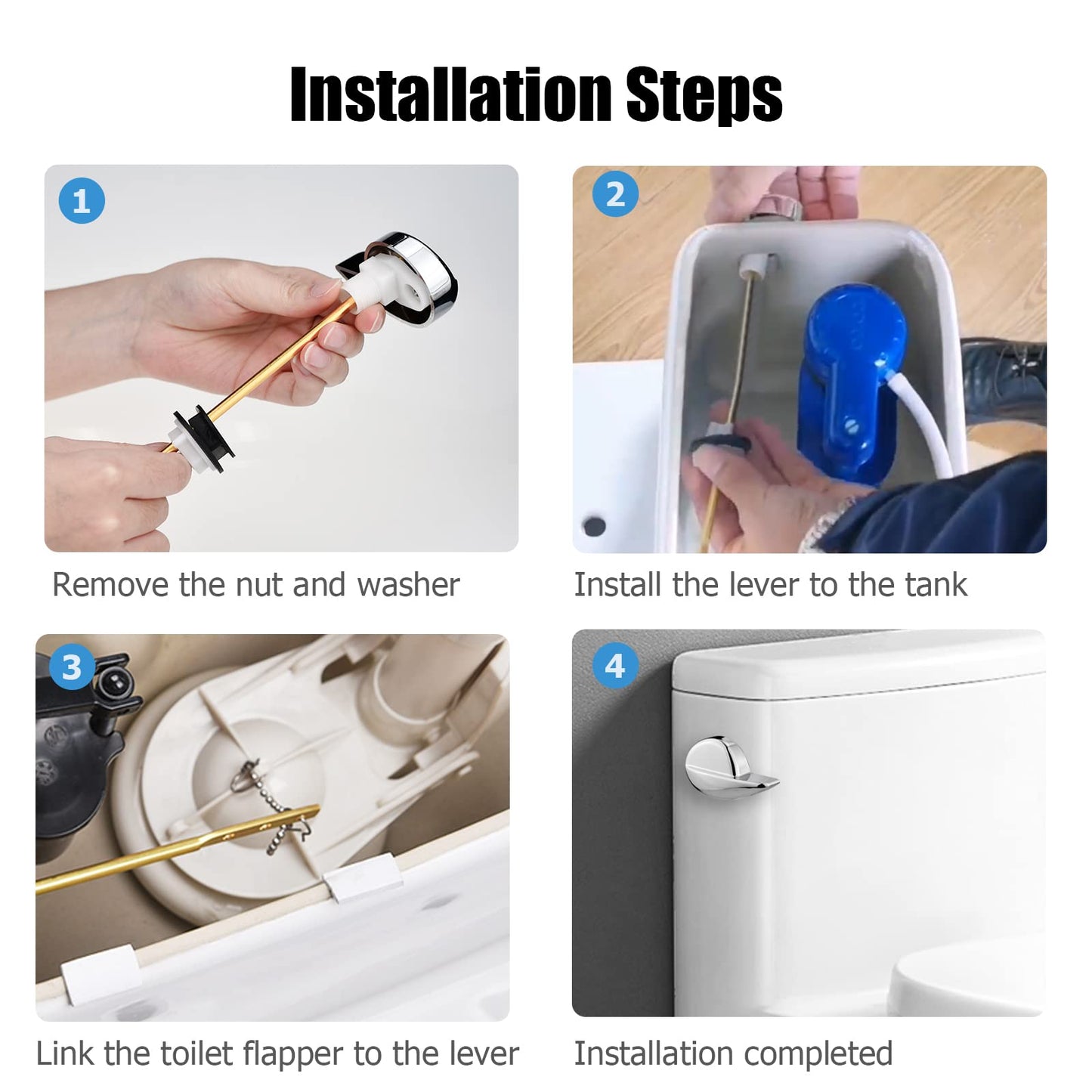 Installation Steps

1

Remove the nut and washer

2

Install the lever to the tank

3

Link the toilet flapper to the lever

4

Installation completed