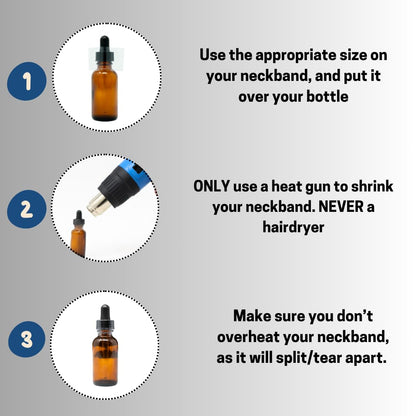 1

Use the appropriate size on your neckband, and put it over your bottle

2

ONLY use a heat gun to shrink your neckband. NEVER a hairdryer

3

Make sure you don't overheat your neckband, as it will split/tear apart.