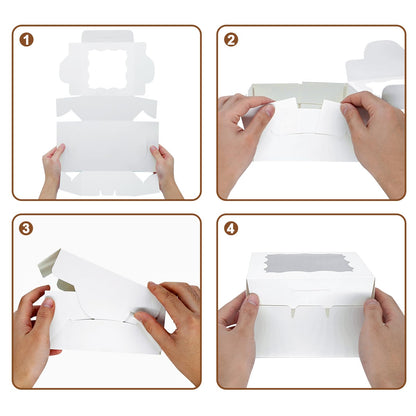 1

2

3

4