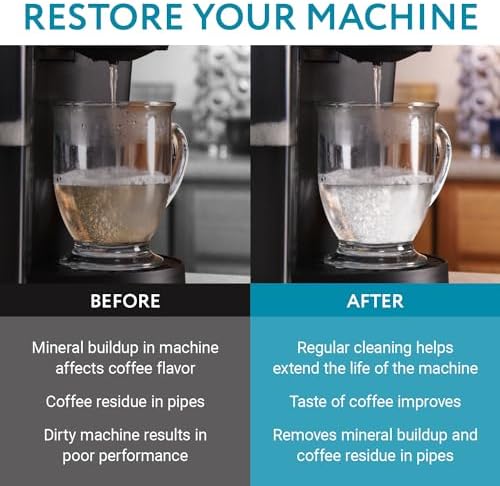 RESTORE YOUR MACHINE

BEFORE

Mineral buildup in machine affects coffee flavor

Coffee residue in pipes

Dirty machine results in poor performance

AFTER

Regular cleaning helps extend the life of the machine

Taste of coffee improves

Removes mineral buildup and coffee residue in pipes