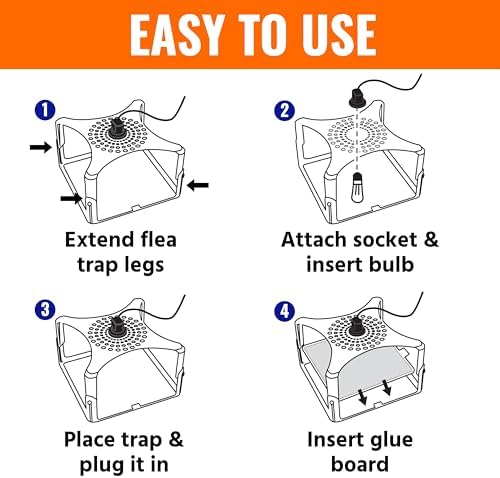 EASY TO USE

1

Extend flea trap legs

2

Attach socket & insert bulb

3

Place trap & plug it in

4

Insert glue board