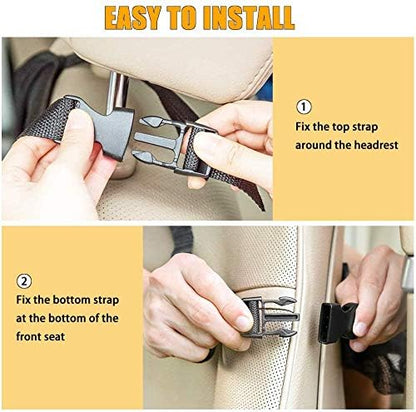 EASY TO INSTALL

①
Fix the top strap around the headrest

②
Fix the bottom strap at the bottom of the front seat