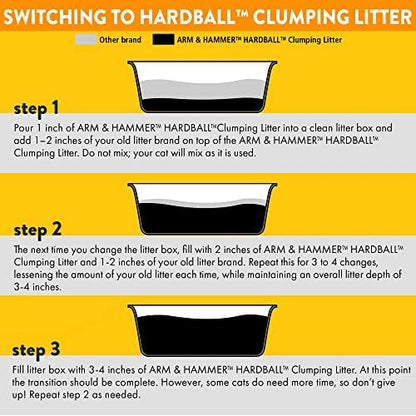 SWITCHING TO HARDBALL™ CLUMPING LITTER

Other brand
ARM & HAMMER™ HARDBALL™ Clumping Litter

step 1

Pour 1 inch of ARM & HAMMER™ HARDBALL™Clumping Litter into a clean litter box and add 1–2 inches of your old litter brand on top of the ARM & HAMMER™ HARDBALL™ Clumping Litter. Do not mix; your cat will mix as it is used.

step 2

The next time you change the litter box, fill with 2 inches of ARM & HAMMER™ HARDBALL™ Clumping Litter and 1-2 inches of your old litter brand. Repeat this for 3 to 4 changes, lessening the amount of your old litter each time, while maintaining an overall litter depth of 3-4 inches.

step 3

Fill litter box with 3-4 inches of ARM & HAMMER™ HARDBALL™ Clumping Litter. At this point the transition should be complete. However, some cats do need more time, so don't give up! Repeat step 2 as needed.