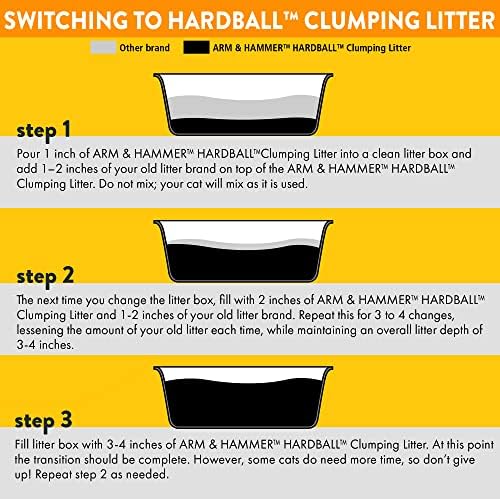 SWITCHING TO HARDBALL™ CLUMPING LITTER

Other brand ARM & HAMMER™ HARDBALL™ Clumping Litter

step 1

Pour 1 inch of ARM & HAMMER™ HARDBALL™Clumping Litter into a clean litter box and add 1–2 inches of your old litter brand on top of the ARM & HAMMER™ HARDBALL™ Clumping Litter. Do not mix; your cat will mix as it is used.

step 2

The next time you change the litter box, fill with 2 inches of ARM & HAMMER™ HARDBALL™ Clumping Litter and 1-2 inches of your old litter brand. Repeat this for 3 to 4 changes, lessening the amount of your old litter each time, while maintaining an overall litter depth of 3-4 inches.

step 3

Fill litter box with 3-4 inches of ARM & HAMMER™ HARDBALL™ Clumping Litter. At this point the transition should be complete. However, some cats do need more time, so don't give up! Repeat step 2 as needed.