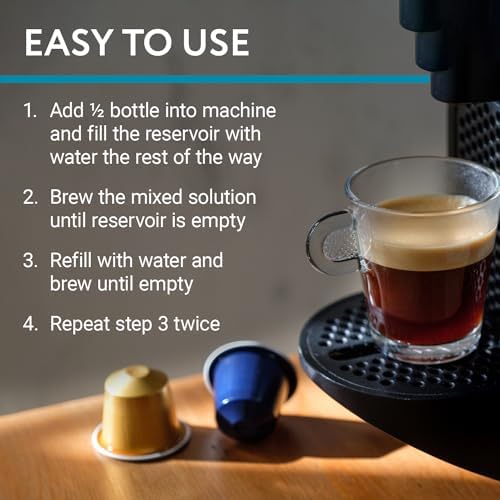 EASY TO USE

1. Add ½ bottle into machine and fill the reservoir with water the rest of the way

2. Brew the mixed solution until reservoir is empty

3. Refill with water and brew until empty

4. Repeat step 3 twice