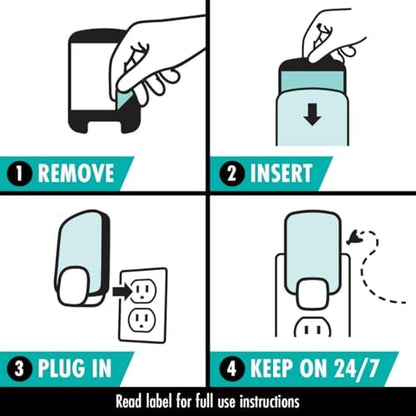 1 REMOVE

2 INSERT

3 PLUG IN

4 KEEP ON 24/7

Read label for full use instructions