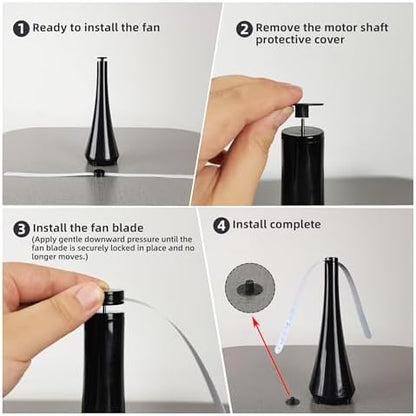 1 Ready to install the fan

2 Remove the motor shaft protective cover

3 Install the fan blade
(Apply gentle downward pressure until the fan blade is securely locked in place and no longer moves.)

4 Install complete