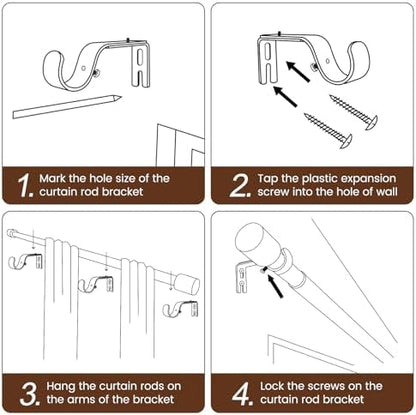 1. Mark the hole size of the curtain rod bracket

2. Tap the plastic expansion screw into the hole of wall

3. Hang the curtain rods on the arms of the bracket

4. Lock the screws on the curtain rod bracket