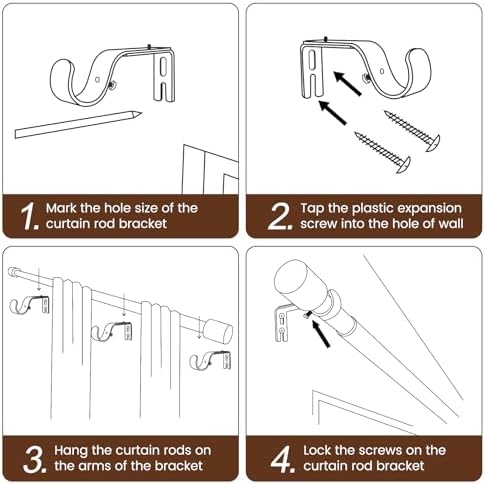 1. Mark the hole size of the curtain rod bracket

2. Tap the plastic expansion screw into the hole of wall

3. Hang the curtain rods on the arms of the bracket

4. Lock the screws on the curtain rod bracket