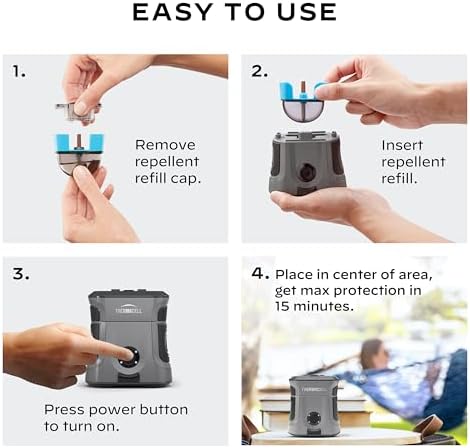 EASY TO USE

1.

Remove repellent refill cap.

2.

Insert repellent refill.

3.

THERMACELL

Press power button to turn on.

4. Place in center of area, get max protection in 15 minutes.

THERMACELL