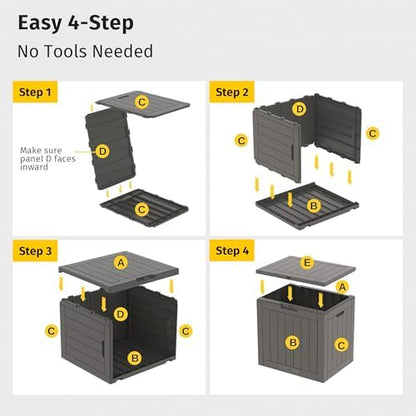 Easy 4-Step

No Tools Needed

Step 1

C

Make sure panel D faces inward

D

C

Step 2

D

C

C

B

Step 3

A

D

C

C

B

Step 4

E

A

B

C