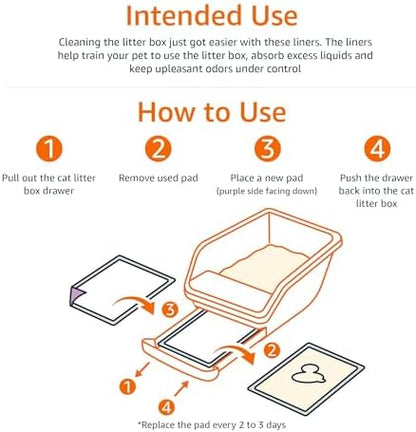 Intended Use

Cleaning the litter box just got easier with these liners. The liners help train your pet to use the litter box, absorb excess liquids and keep upleasant odors under control

How to Use

1
Pull out the cat litter box drawer

2
Remove used pad

3
Place a new pad
(purple side facing down)

4
Push the drawer back into the cat litter box

3

2

1

4

*Replace the pad every 2 to 3 days