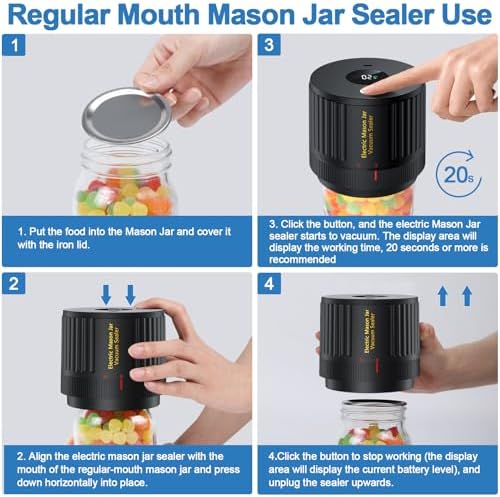 Regular Mouth Mason Jar Sealer Use

1

1. Put the food into the Mason Jar and cover it with the iron lid.

3

02

Electric Mason Jar Vacuum Sealer

20s

3. Click the button, and the electric Mason Jar sealer starts to vacuum. The display area will display the working time, 20 seconds or more is recommended

2

Electric Mason Jar Vacuum Sealer

2. Align the electric mason jar sealer with the mouth of the regular-mouth mason jar and press down horizontally into place.

4

Electric Mason Jar Vacuum Sealer

4.Click the button to stop working (the display area will display the current battery level), and unplug the sealer upwards.