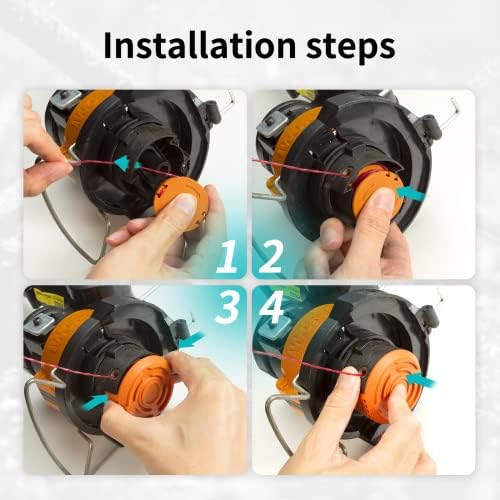 Installation steps

1

2

3

4