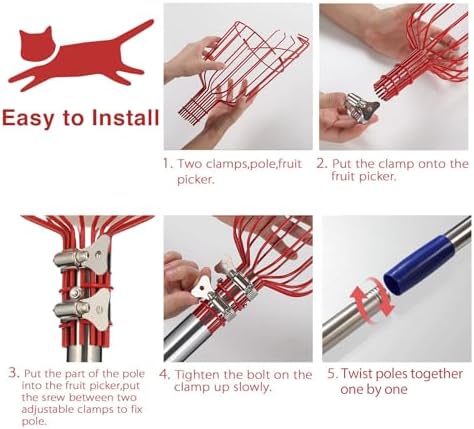 Easy to Install

1. Two clamps,pole,fruit picker.

2. Put the clamp onto the fruit picker.

3. Put the part of the pole into the fruit picker,put the srew between two adjustable clamps to fix pole.

4. Tighten the bolt on the clamp up slowly.

5. Twist poles together one by one