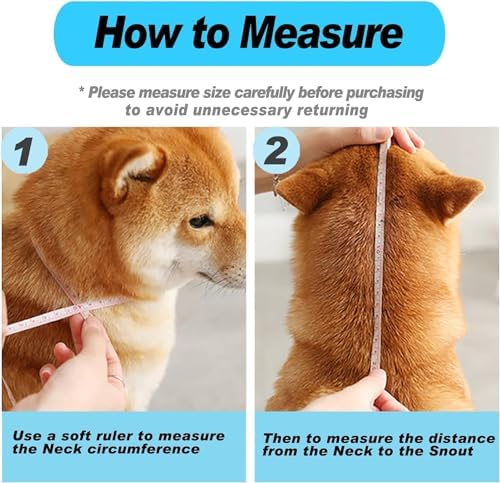 How to Measure

* Please measure size carefully before purchasing to avoid unnecessary returning

1

Use a soft ruler to measure the Neck circumference

2

Then to measure the distance from the Neck to the Snout