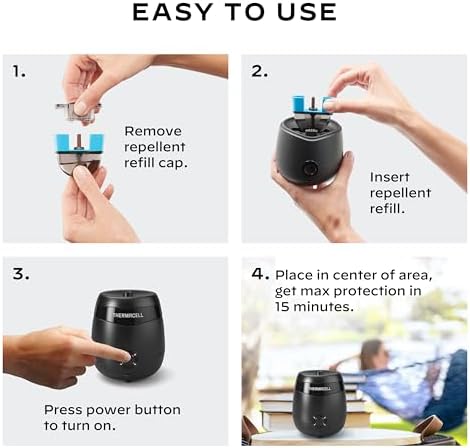 EASY TO USE

1.

Remove repellent refill cap.

2.

Insert repellent refill.

3.

THERMACELL

Press power button to turn on.

4. Place in center of area, get max protection in 15 minutes.

THERMACELL