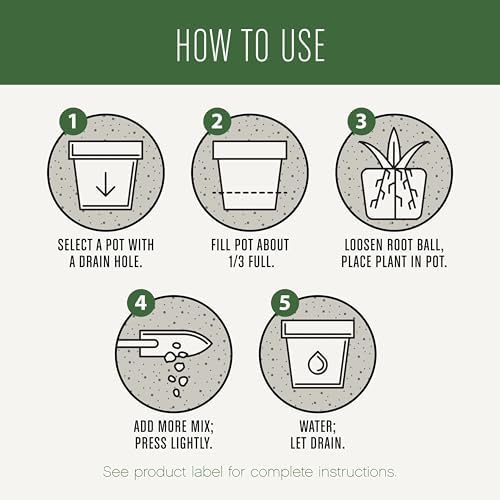 HOW TO USE

1

SELECT A POT WITH A DRAIN HOLE.

2

FILL POT ABOUT 1/3 FULL.

3

LOOSEN ROOT BALL, PLACE PLANT IN POT.

4

ADD MORE MIX; PRESS LIGHTLY.

5

WATER; LET DRAIN.

See product label for complete instructions.