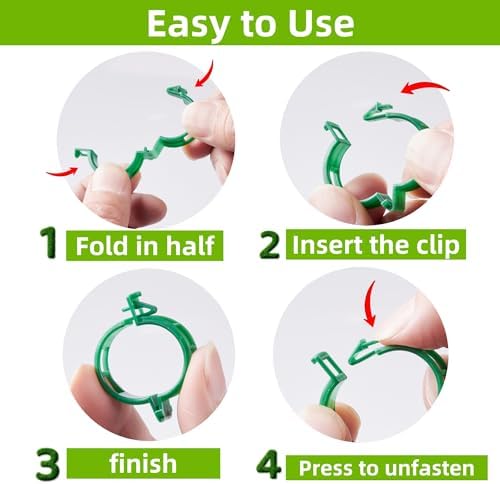 Easy to Use

1 Fold in half

2 Insert the clip

3 finish

4 Press to unfasten